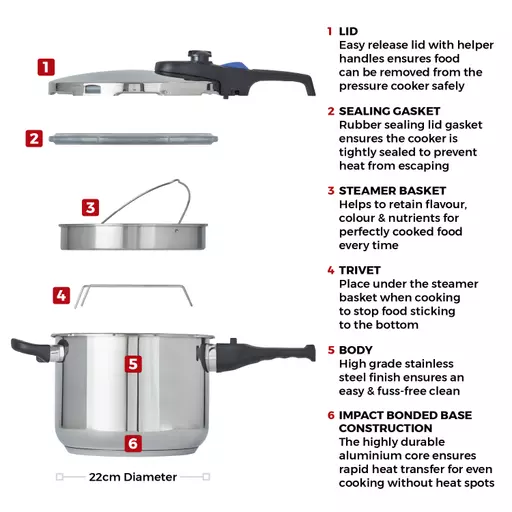 1

2

3

4

5

6

22cm Diameter

1 LID
Easy release lid with helper handles ensures food can be removed from the pressure cooker safely

2 SEALING GASKET
Rubber sealing lid gasket ensures the cooker is tightly sealed to prevent heat from escaping

3 STEAMER BASKET
Helps to retain flavour, colour & nutrients for perfectly cooked food every time

4 TRIVET
Place under the steamer basket when cooking to stop food sticking to the bottom

5 BODY
High grade stainless steel finish ensures an easy & fuss-free clean

6 IMPACT BONDED BASE CONSTRUCTION
The highly durable aluminium core ensures rapid heat transfer for even cooking without heat spots